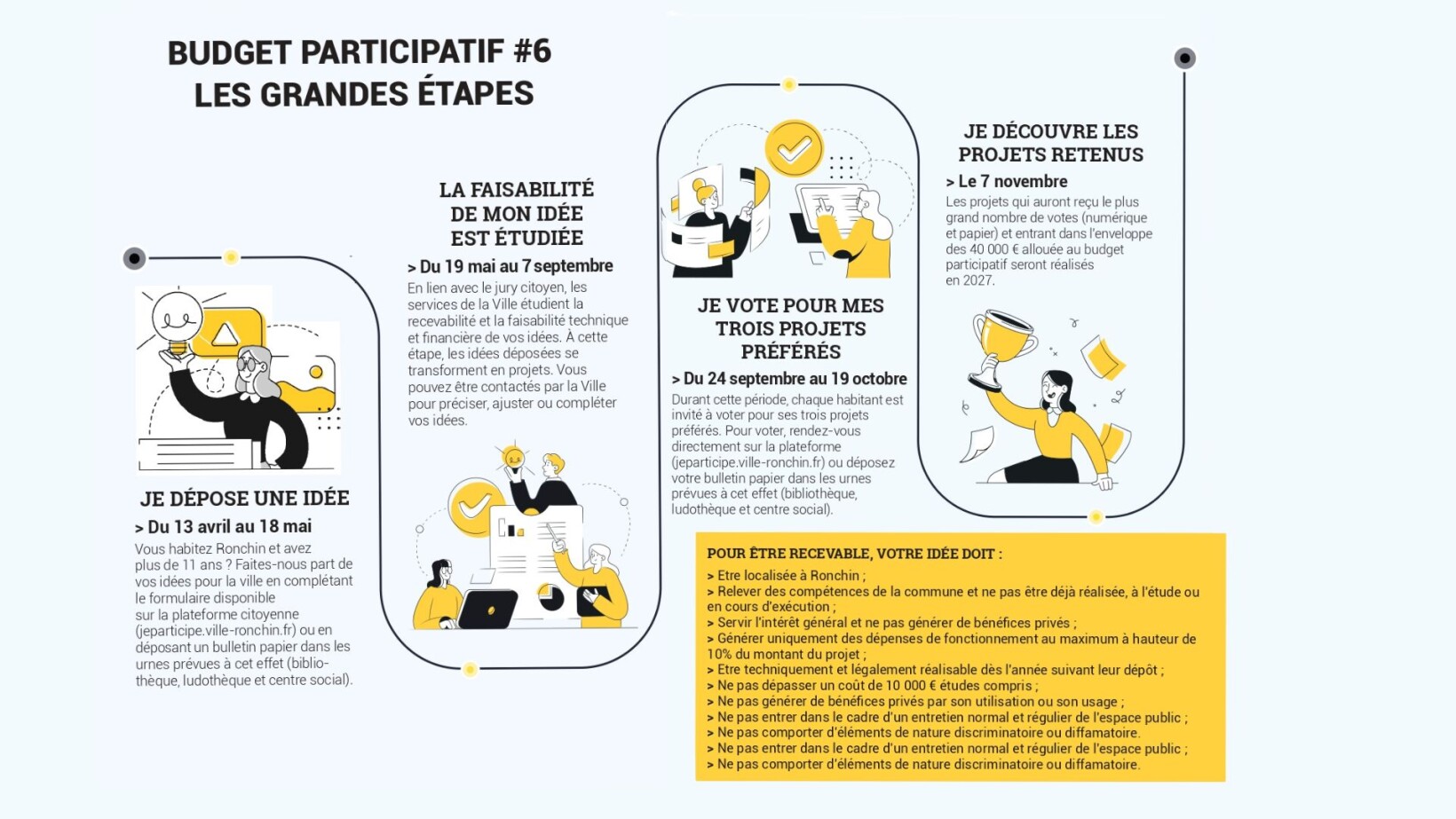 BUDGET PARTICIPATIF #6
LES GRANDES ÉTAPES

JE DÉPOSE UNE IDÉE
> Du 13 avril au 18 mai
Vous habitez Ronchin et avez plus de 11 ans ? Faites-nous part de vos idées pour la ville en complétant le formulaire disponible sur la plateforme citoyenne (jeparticipe.ville-ronchin.fr) ou en déposant un bulletin papier dans les urnes prévues à cet effet (bibliothèque, ludothèque et centre social).

LA FAISABILITÉ DE MON IDÉE EST ÉTUDIÉE
> Du 19 mai au 7 septembre
En lien avec le jury citoyen, les services de la Ville étudient la recevabilité et la faisabilité technique et financière de vos idées. À cette étape, les idées déposées se transforment en projets. Vous pouvez être contactés par la Ville pour préciser, ajuster ou compléter vos idées.

JE VOTE POUR MES TROIS PROJETS PRÉFÉRÉS
> Du 24 septembre au 19 octobre
Durant cette période, chaque habitant est invité à voter pour ses trois projets préférés. Pour voter, rendez-vous directement sur la plateforme (jeparticipe.ville-ronchin.fr) ou déposez votre bulletin papier dans les urnes prévues à cet effet (bibliothèque, ludothèque et centre social).

JE DÉCOUVRE LES PROJETS RETENUS
> Le 7 novembre
Les projets qui auront reçu le plus grand nombre de votes (numérique et papier) et entrant dans l'enveloppe des 40 000 € allouée au budget participatif seront réalisés en 2027.

POUR ÊTRE RECEVABLE, VOTRE IDÉE DOIT :
> Etre localisée à Ronchin ;
> Relever des compétences de la commune et ne pas être déjà réalisée, à l'étude ou en cours d'exécution ;
> Servir l'intérêt général et ne pas générer de bénéfices privés ;
> Générer uniquement des dépenses de fonctionnement au maximum à hauteur de 10% du montant du projet ;
> Etre techniquement et légalement réalisable dès l'année suivant leur dépôt ;
> Ne pas dépasser un coût de 10 000 € études compris ;
> Ne pas générer de bénéfices privés par son utilisation ou son usage ;
> Ne pas entrer dans le cadre d'un entretien normal et régulier de l'espace public ;
> Ne pas comporter d'éléments de nature discriminatoire ou diffamatoire.
> Ne pas entrer dans le cadre d'un entretien normal et régulier de l'espace public ;
> Ne pas comporter d'éléments de nature discriminatoire ou diffamatoire.