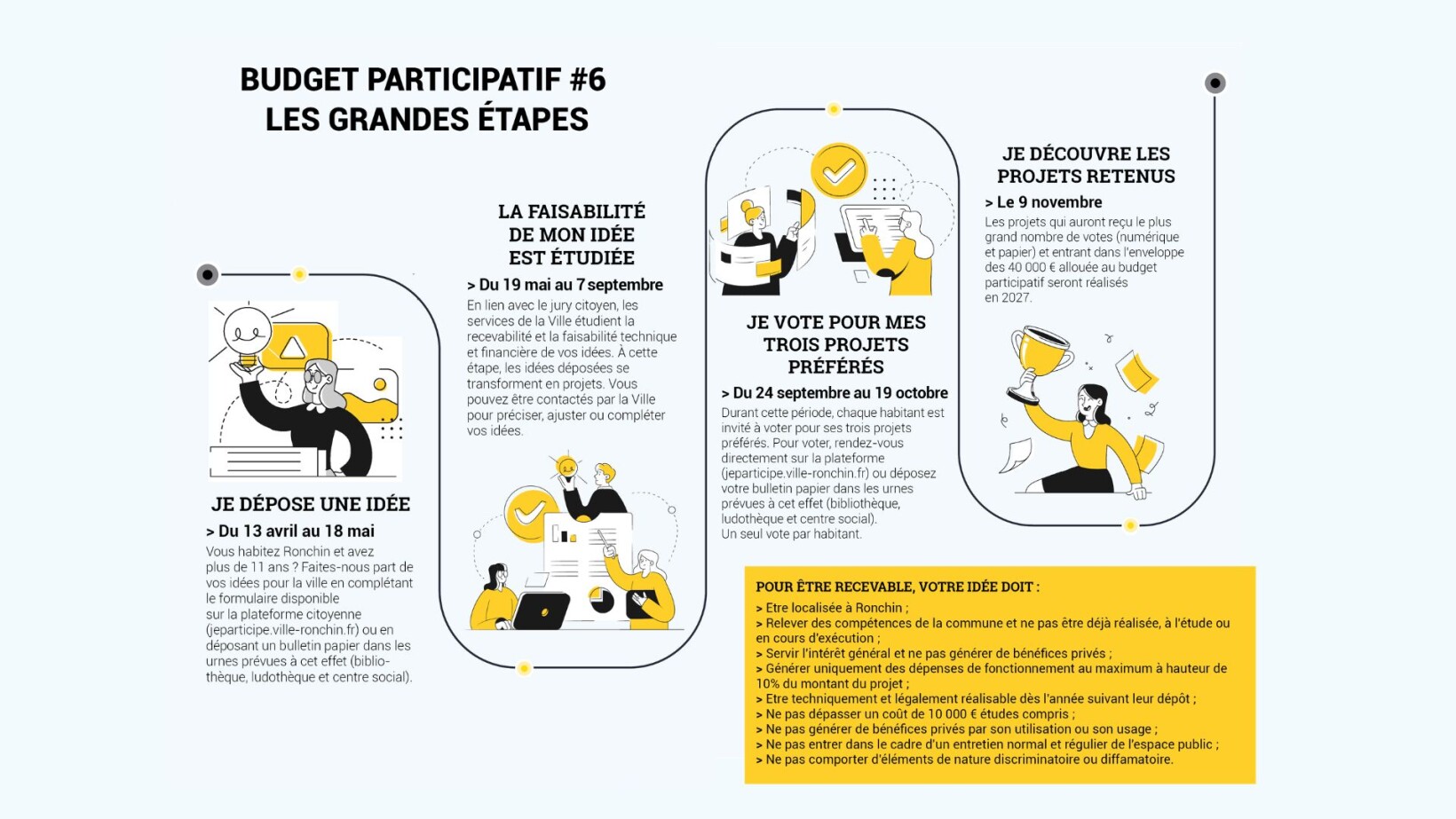 BUDGET PARTICIPATIF #6
LES GRANDES ÉTAPES

JE DÉPOSE UNE IDÉE
> Du 13 avril au 18 mai
Vous habitez Ronchin et avez plus de 11 ans ? Faites-nous part de vos idées pour la ville en complétant le formulaire disponible sur la plateforme citoyenne (jeparticipe.ville-ronchin.fr) ou en déposant un bulletin papier dans les urnes prévues à cet effet (bibliothèque, ludothèque et centre social).

LA FAISABILITÉ DE MON IDÉE EST ÉTUDIÉE
> Du 19 mai au 7 septembre
En lien avec le jury citoyen, les services de la Ville étudient la recevabilité et la faisabilité technique et financière de vos idées. À cette étape, les idées déposées se transforment en projets. Vous pouvez être contactés par la Ville pour préciser, ajuster ou compléter vos idées.

JE VOTE POUR MES TROIS PROJETS PRÉFÉRÉS
> Du 24 septembre au 19 octobre
Durant cette période, chaque habitant est invité à voter pour ses trois projets préférés. Pour voter, rendez-vous directement sur la plateforme (jeparticipe.ville-ronchin.fr) ou déposez votre bulletin papier dans les urnes prévues à cet effet (bibliothèque, ludothèque et centre social).
Un seul vote par habitant.

JE DÉCOUVRE LES PROJETS RETENUS
> Le 9 novembre
Les projets qui auront reçu le plus grand nombre de votes (numérique et papier) et entrant dans l'enveloppe des 40 000 € allouée au budget participatif seront réalisés en 2027.

POUR ÊTRE RECEVABLE, VOTRE IDÉE DOIT :
> Etre localisée à Ronchin ;
> Relever des compétences de la commune et ne pas être déjà réalisée, à l'étude ou en cours d'exécution ;
> Servir l'intérêt général et ne pas générer de bénéfices privés ;
> Générer uniquement des dépenses de fonctionnement au maximum à hauteur de 10% du montant du projet ;
> Etre techniquement et légalement réalisable dès l'année suivant leur dépôt ;
> Ne pas dépasser un coût de 10 000 € études compris ;
> Ne pas générer de bénéfices privés par son utilisation ou son usage ;
> Ne pas entrer dans le cadre d'un entretien normal et régulier de l'espace public ;
> Ne pas comporter d'éléments de nature discriminatoire ou diffamatoire.